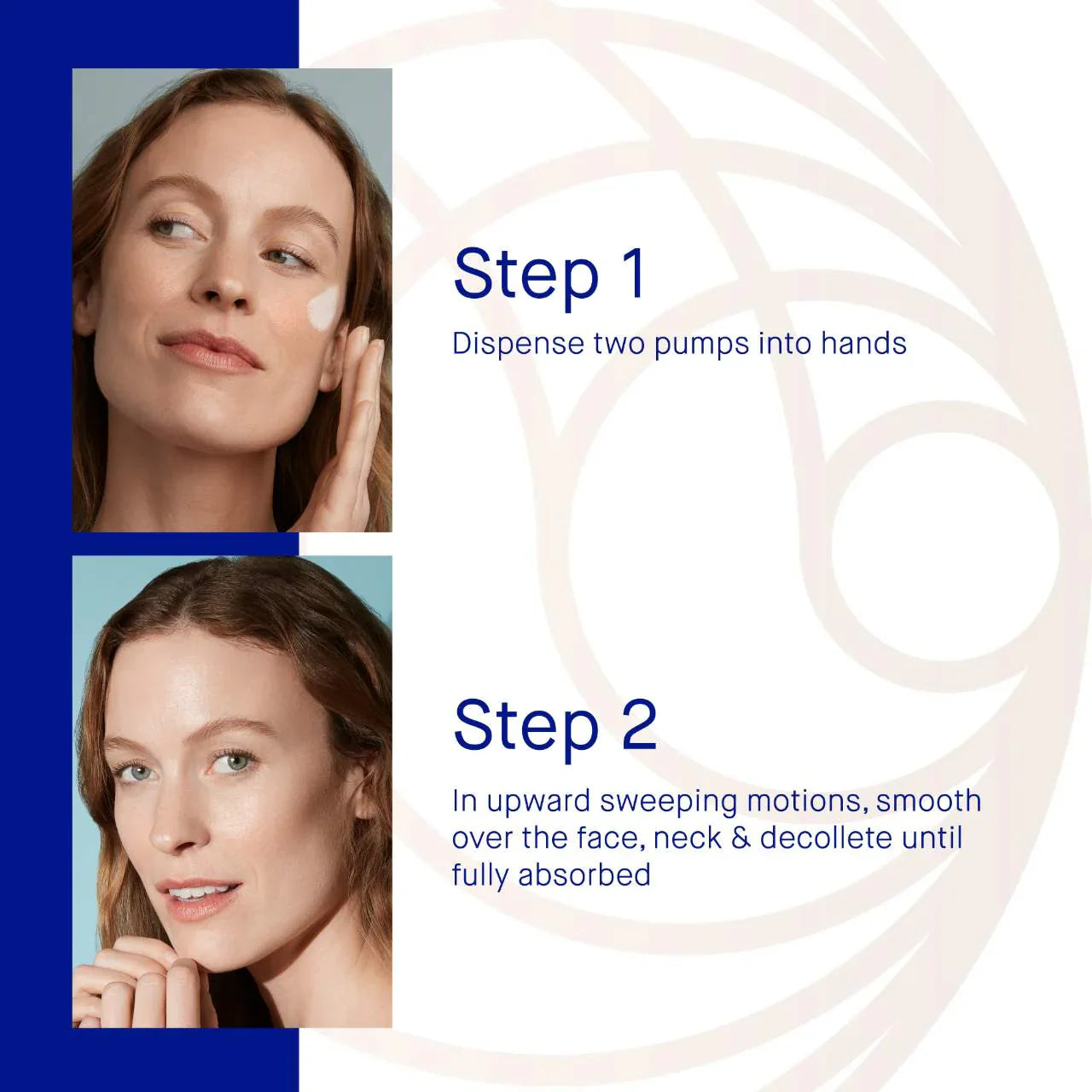 Step 1

Dispense two pumps into hands

Step 2

In upward sweeping motions, smooth over the face, neck & decollete until fully absorbed