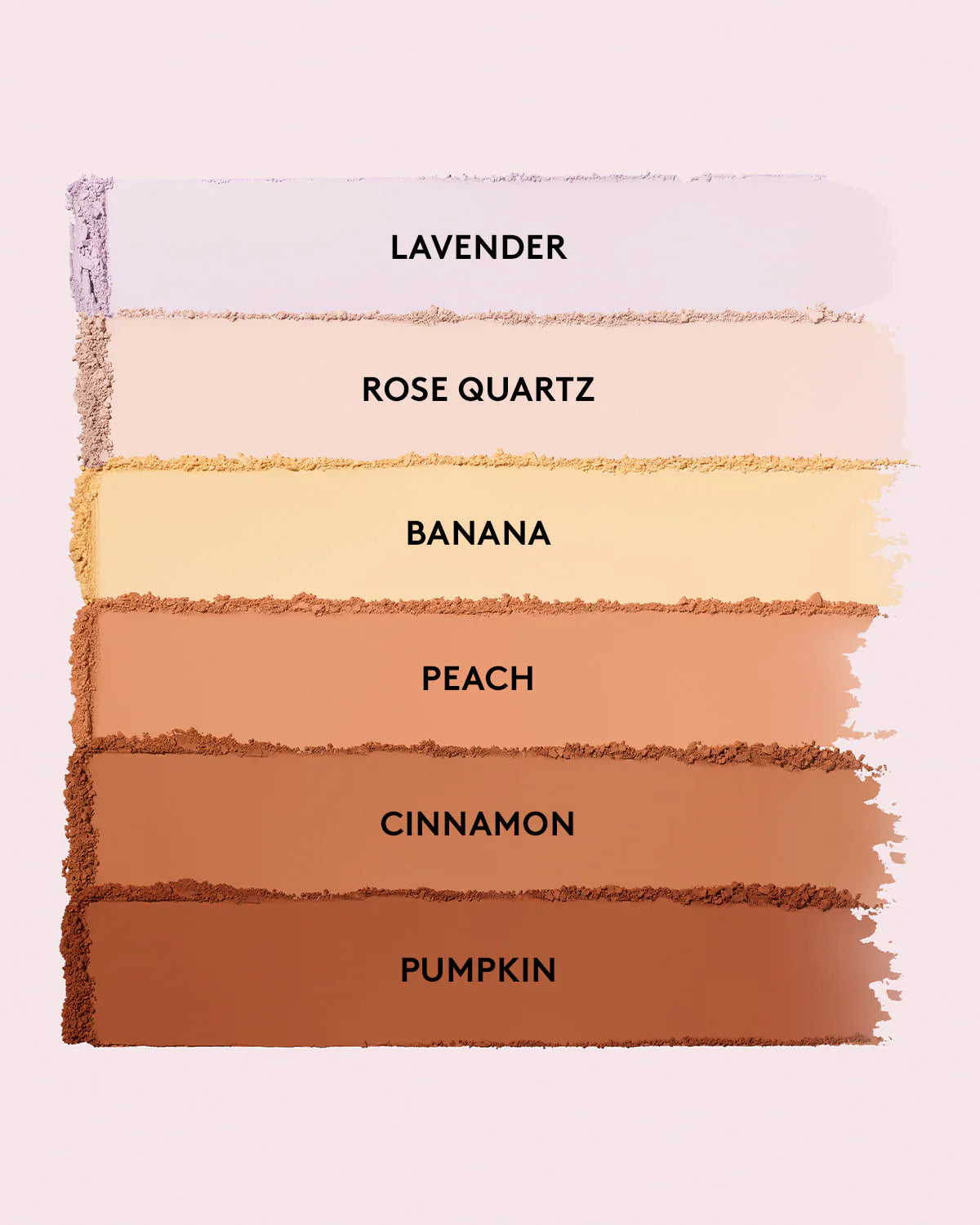 LAVENDER

ROSE QUARTZ

BANANA

PEACH

CINNAMON

PUMPKIN